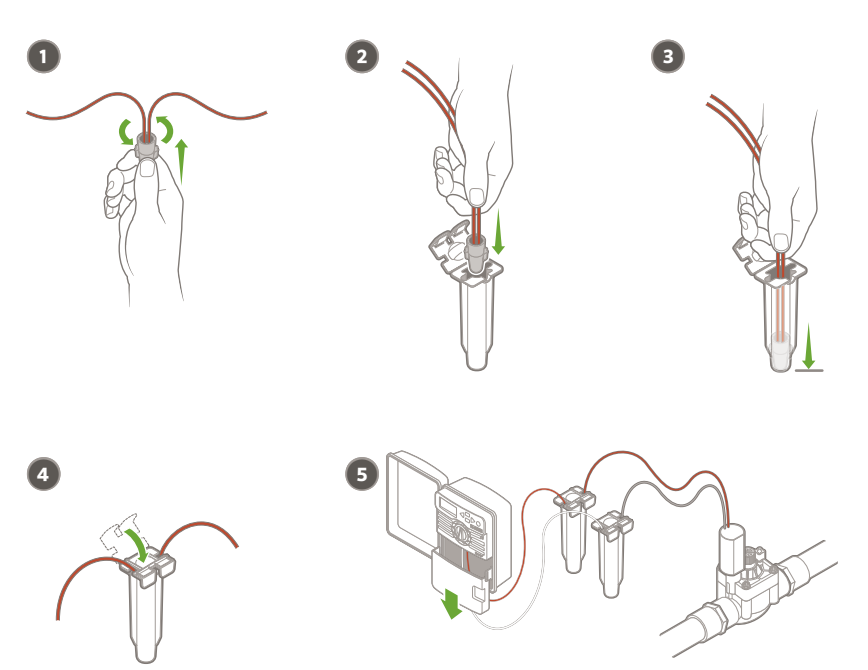 1

2

3

4

5